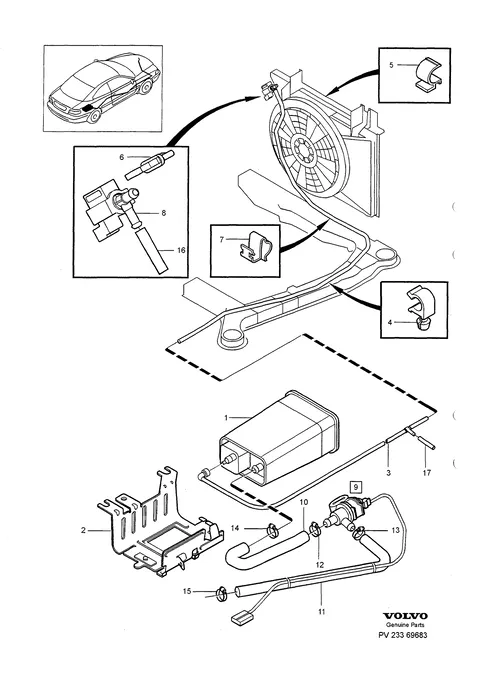 5
6
8
16
7
4
1
3
17
9
2
10
14
13
12
15
11
VOLVO
Genuine Parts
PV 233 69683