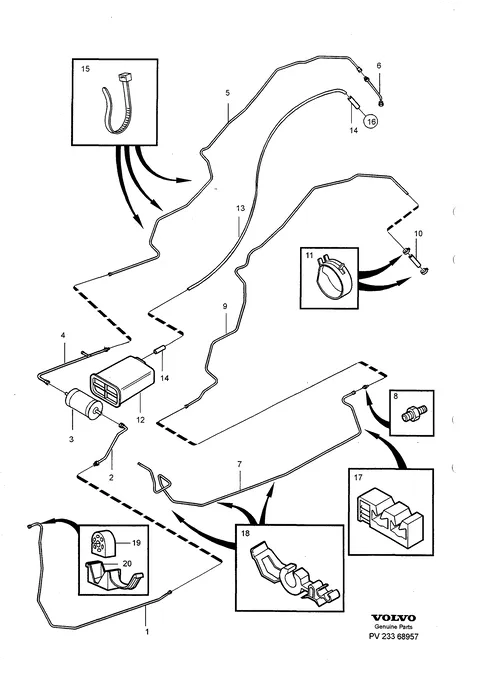 15
5
6
16
14
13
10
11
9
4
14
12
3
8
2
7
17
19
20
18
1
VOLVO
Genuine Parts
PV 233 68957