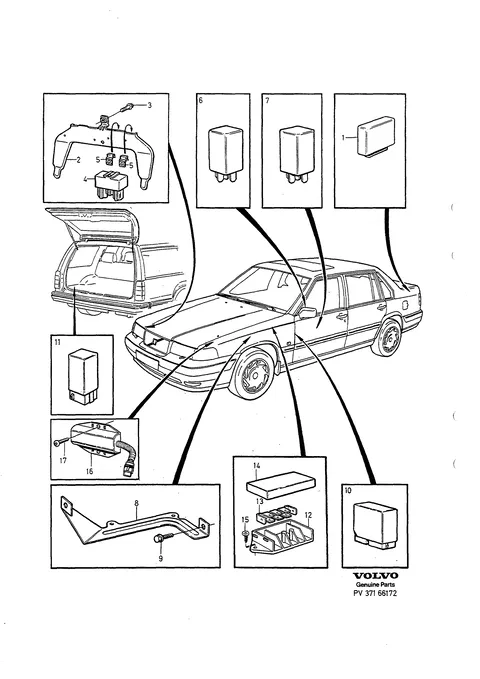 3
2
5
5
4
6
7
1
11
17
16
8
9
14
13
15
12
10
VOLVO
Genuine Parts
PV 371 66172