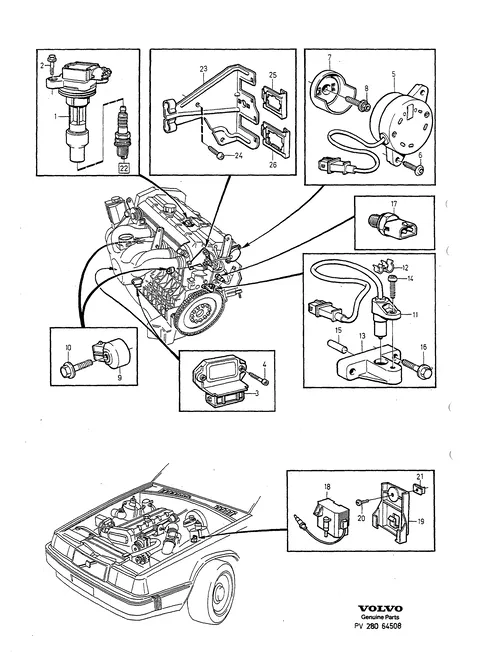 2
1
22
23
25
24
26
7
8
5
6
17
12
14
11
15
13
16
10
9
4
3
18
21
20
19
VOLVO
Genuine Parts
PV 280 64508