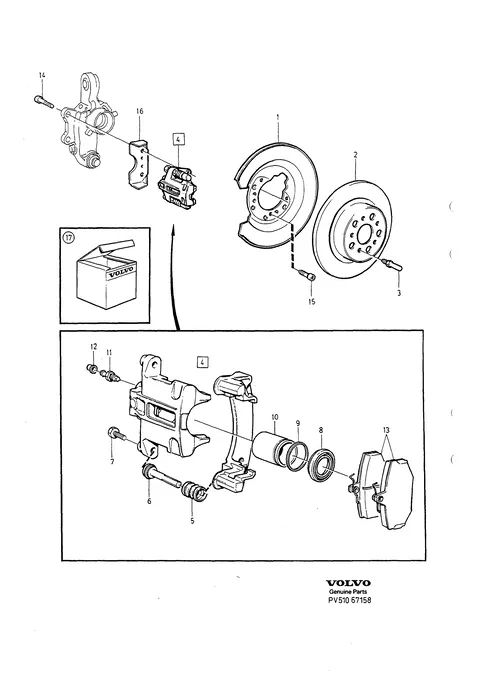 14
16
4
1
2
17
VOLVO
15
3
12
11
4
10
9
8
13
7
6
5
VOLVO
Genuine Parts
PV510 67158