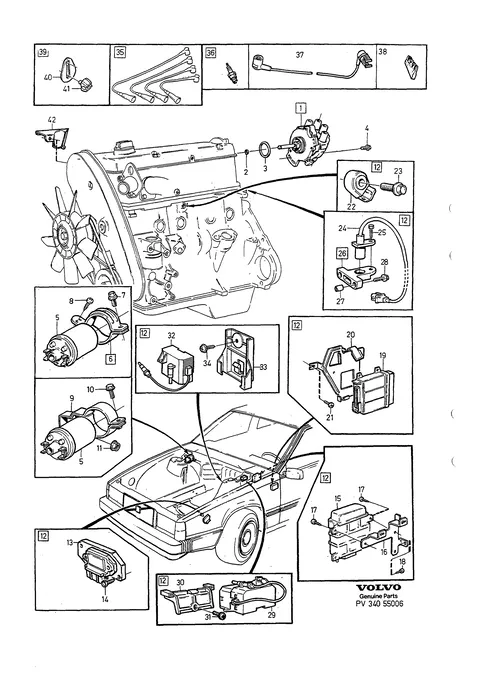 39
40
41
35
36
37
38
42
1
4
2
3
12
23
22
12
24
25
26
28
27
8
7
5
6
12
32
34
33
12
20
19
21
10
9
11
5
12
15
17
17
16
18
12
13
14
12
30
31
29
VOLVO
Genuine Parts
PV 340 55006