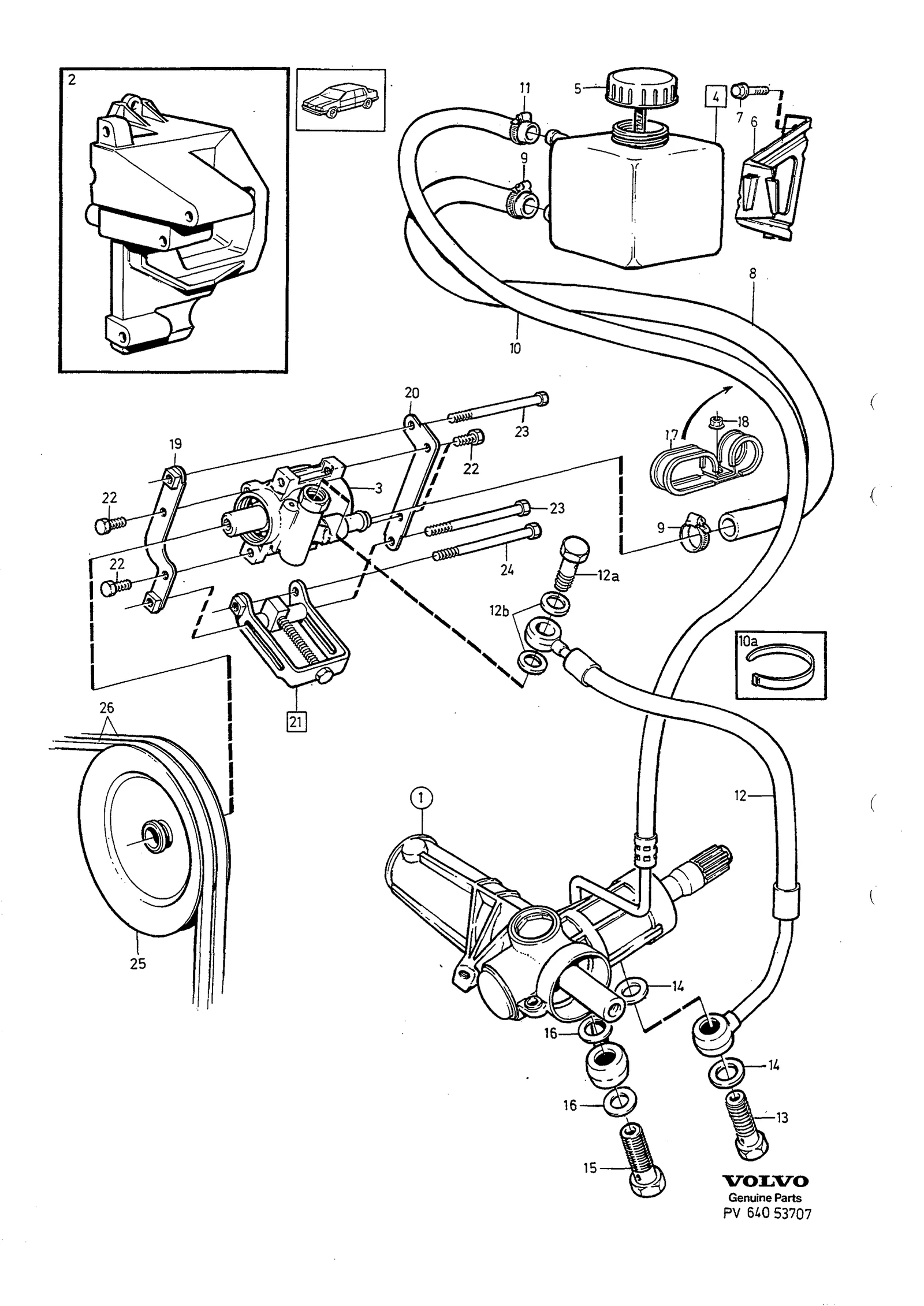 2
11
5
4
7
6
9
8
10
20
23
19
22
3
17
18
22
23
9
22
24
12a
12b
10a
21
26
1
12
25
14
16
14
16
13
15
VOLVO
Genuine Parts
PV 640 53707