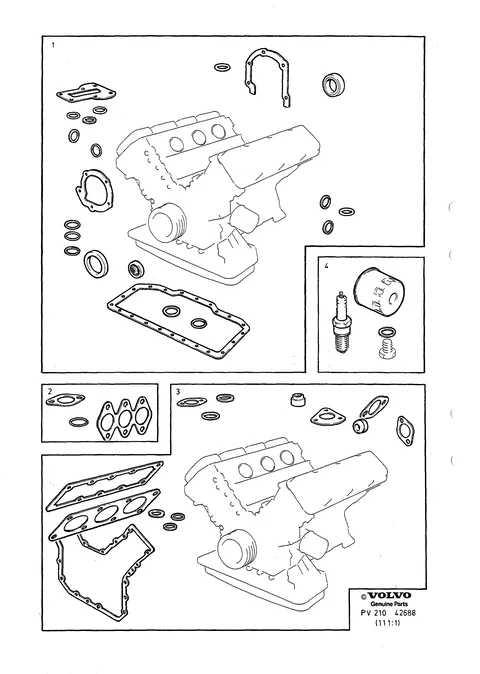 1

4

2

3

© VOLVO
Genuine Parts
PV 210 42688
(111:1)