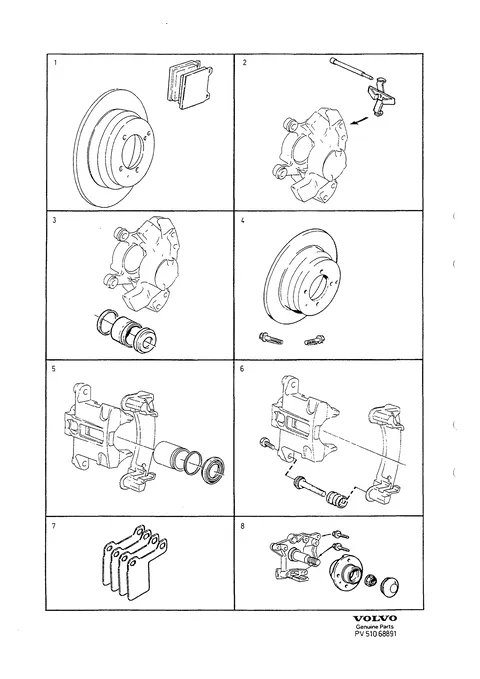 1

2

3

4

5

6

7

8

VOLVO
Genuine Parts
PV 510 68891