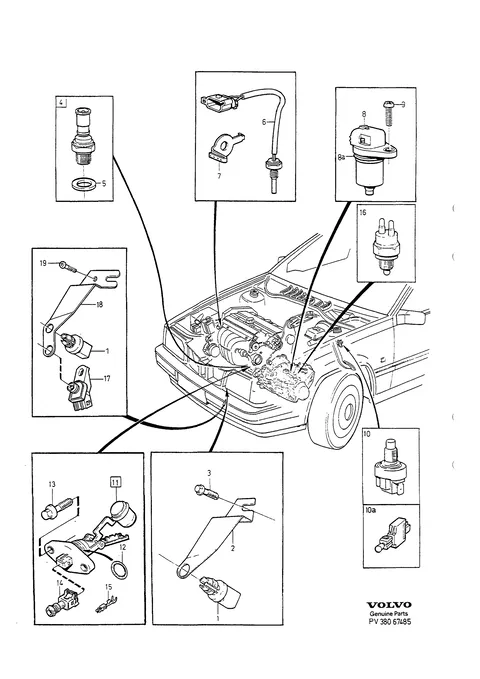 4
5
6
7
8
9
8a
16
19
18
1
17
10
10a
13
11
12
14
15
3
2
1
VOLVO
Genuine Parts
PV 380 67485