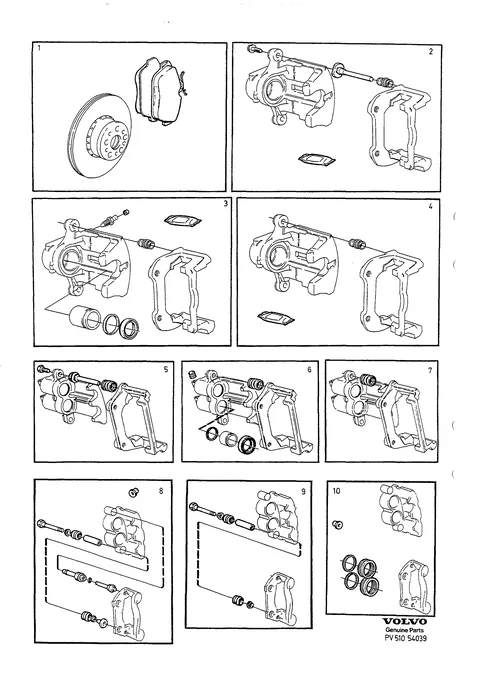 1

2

3

4

5

6

7

8

9

10

VOLVO
Genuine Parts
PV 510 54039