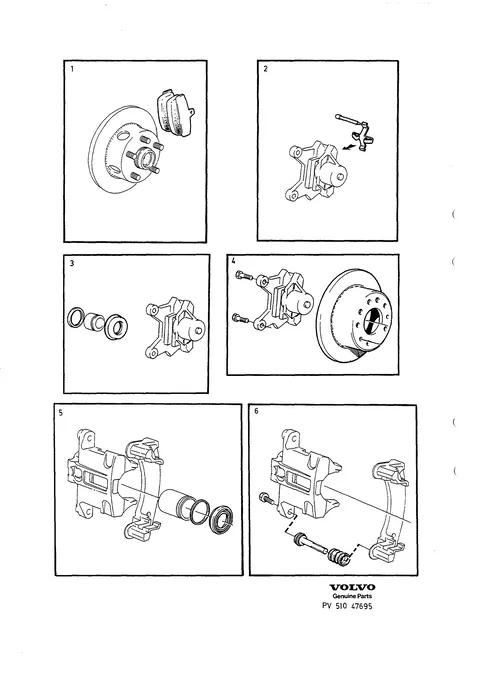 1

2

3

4

5

6

VOLVO
Genuine Parts
PV 510 47695