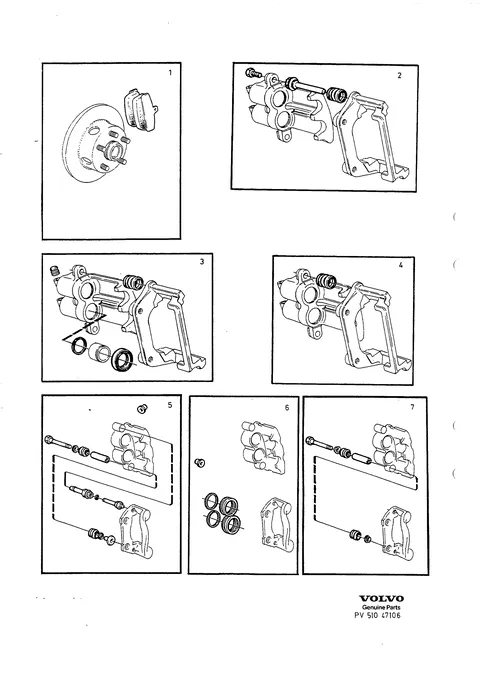 1

2

3

4

5

6

7

VOLVO
Genuine Parts
PV 510 47106