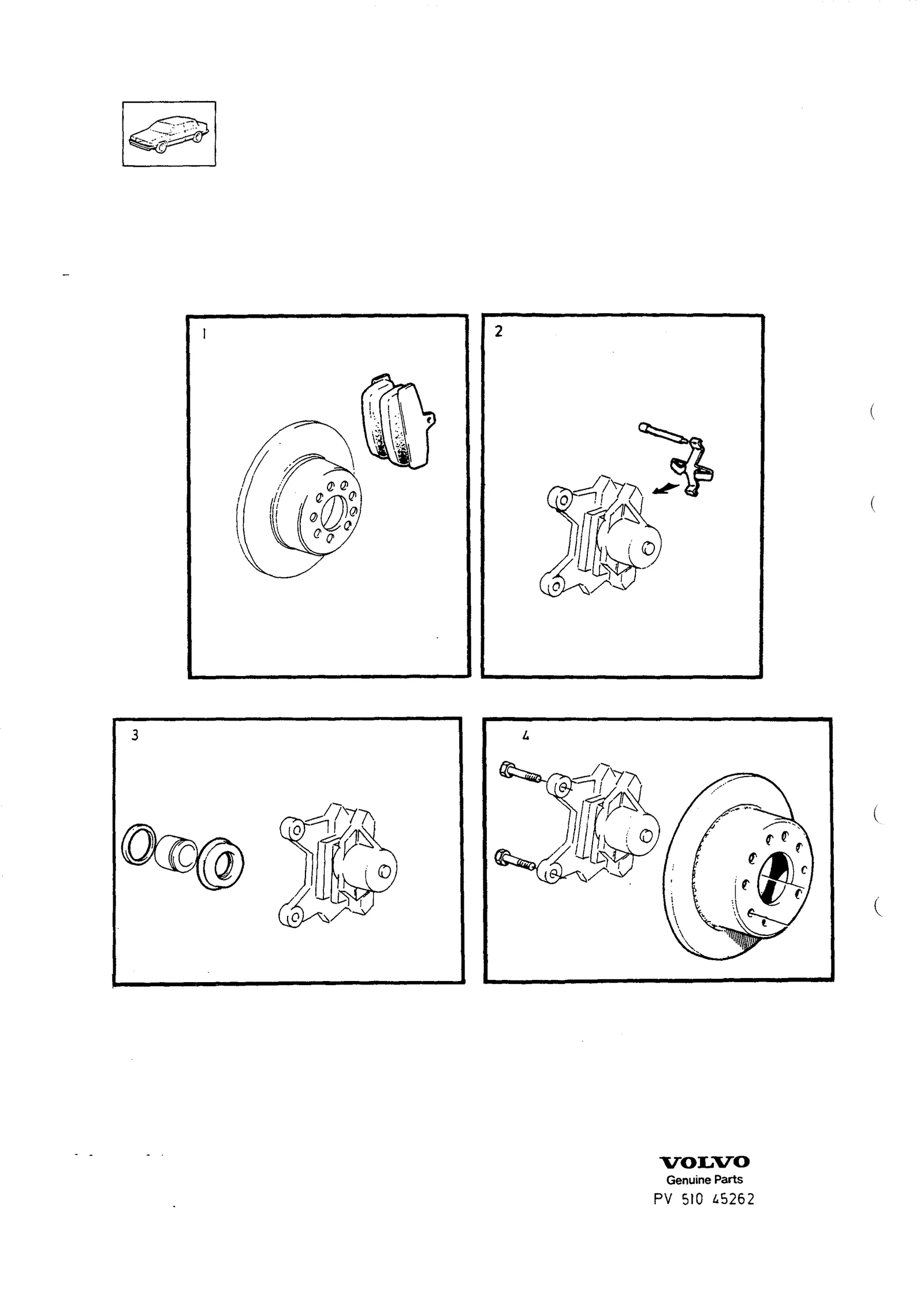 1

2

3

4

VOLVO
Genuine Parts
PV 510 45262