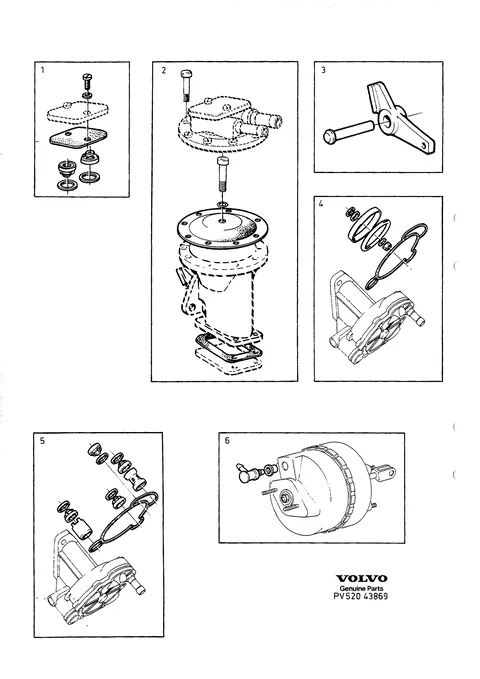 1

2

3

4

5

6

VOLVO
Genuine Parts
PV520 43869