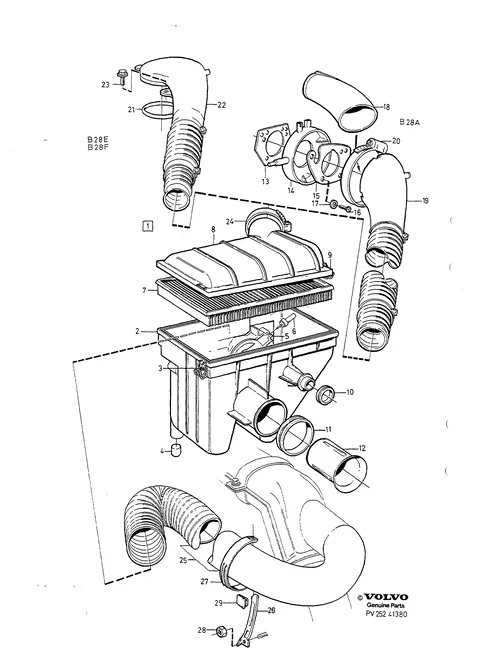 23
21
22
B28E
B28F
18
B 28A
20
13
14
15
17
16
19
1
24
8
9
7
2
5
6
3
10
11
12
4
25
27
29
26
28
© VOLVO
Genuine Parts
PV 252 41380