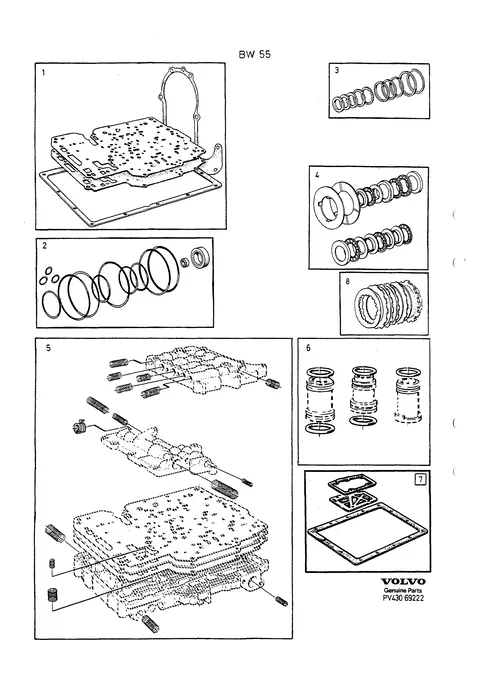 BW 55

1

3

4

2

8

5

6

7

VOLVO
Genuine Parts
PV430 69222