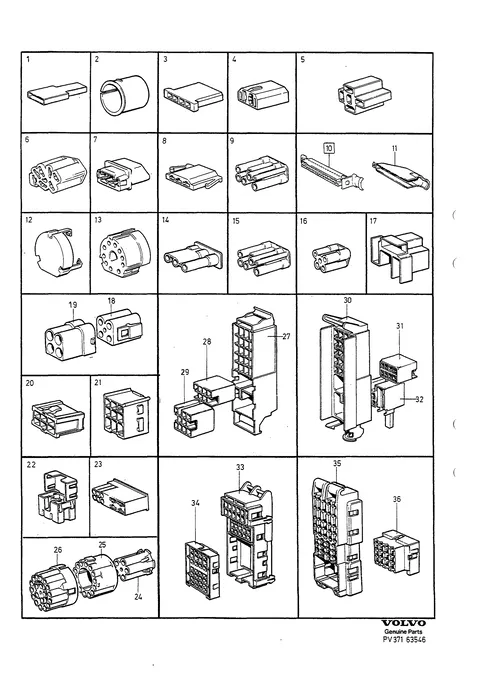 1

2

3

4

5

6

7

8

9

10

11

12

13

14

15

16

17

19

18

28

27

29

30

31

32

20

21

22

23

33

34

35

36

26

25

24

VOLVO
Genuine Parts
PV 371 63546