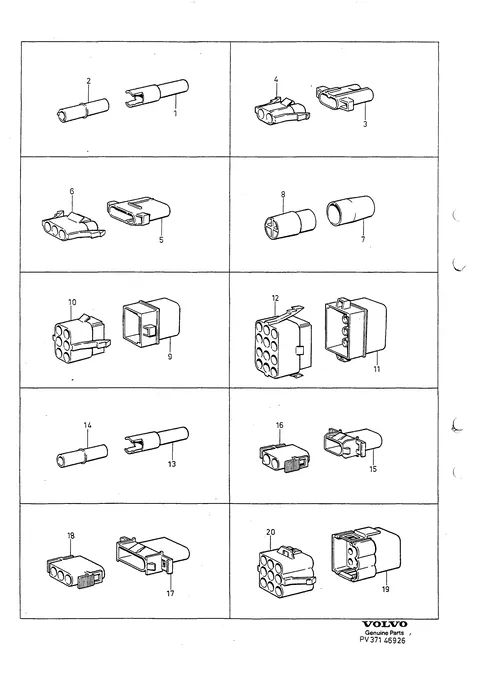 2
1
4
3
6
5
8
7
10
9
12
11
14
13
16
15
18
17
20
19

VOLVO
Genuine Parts
PV 371 46926