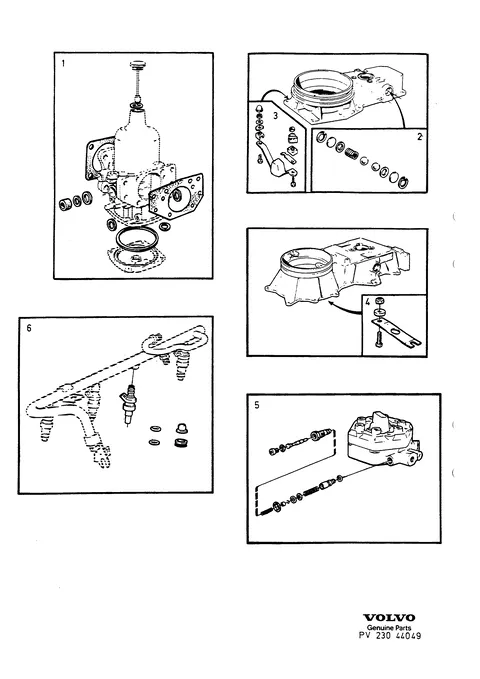 1

3

2

4

6

5

VOLVO
Genuine Parts
PV 230 44049