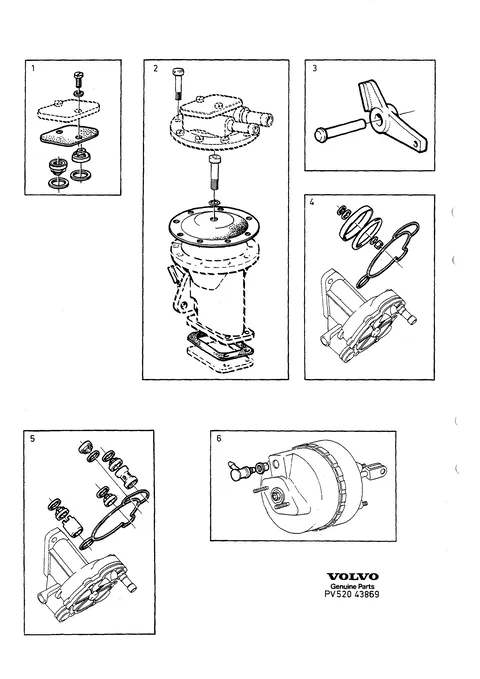 1

2

3

4

5

6

VOLVO
Genuine Parts
PV520 43869