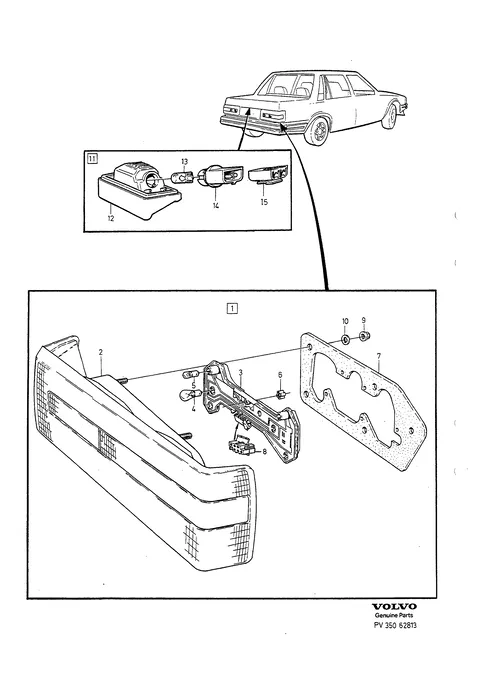 11
13
12
14
15
1
10
9
2
3
7
5
6
4
8
VOLVO
Genuine Parts
PV 350 62813