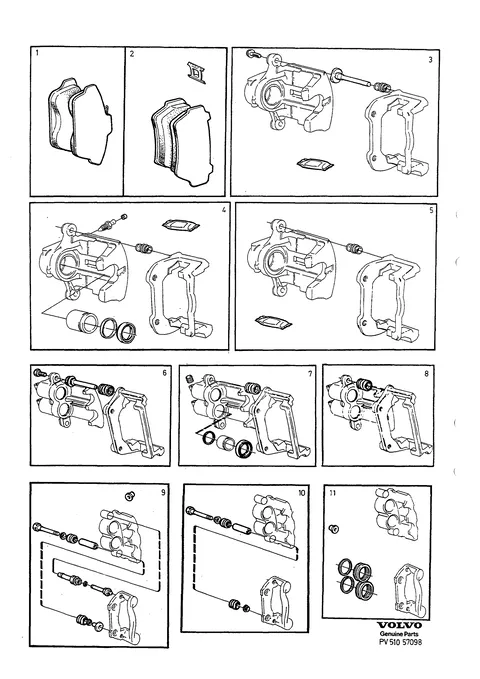 1
2
3
4
5
6
7
8
9
10
11
VOLVO
Genuine Parts
PV 510 57098