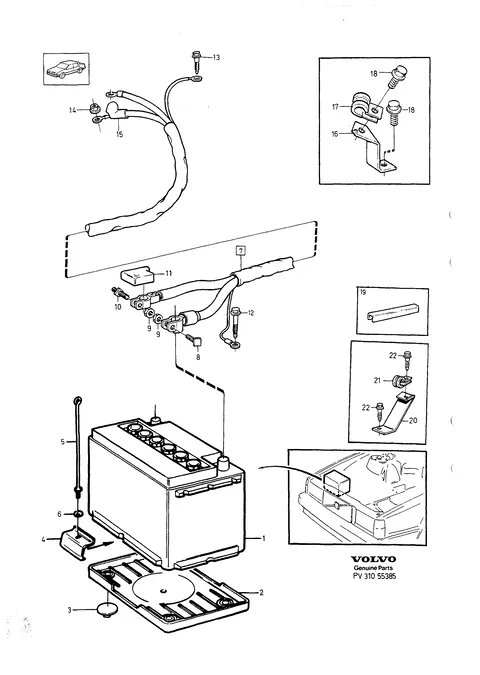 13
14
15
18
17
18
16
7
11
10
9
9
12
8
19
22
21
22
20
5
6
4
1
2
3
VOLVO
Genuine Parts
PV 310 55385