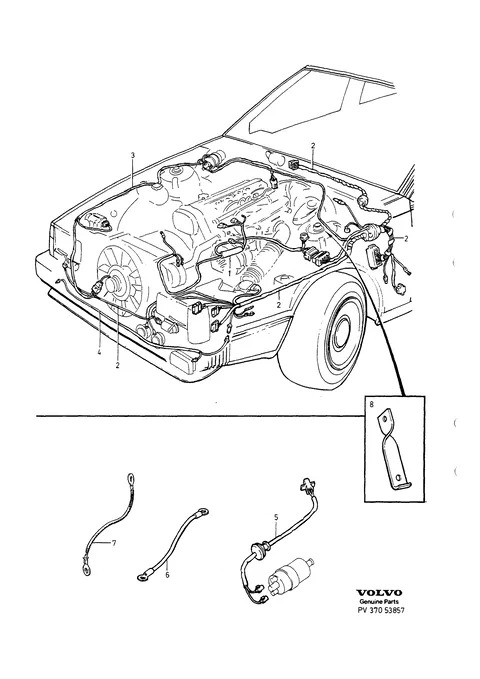 3
2
2
1
2
4
2
8
7
6
5
VOLVO
Genuine Parts
PV 370 53857