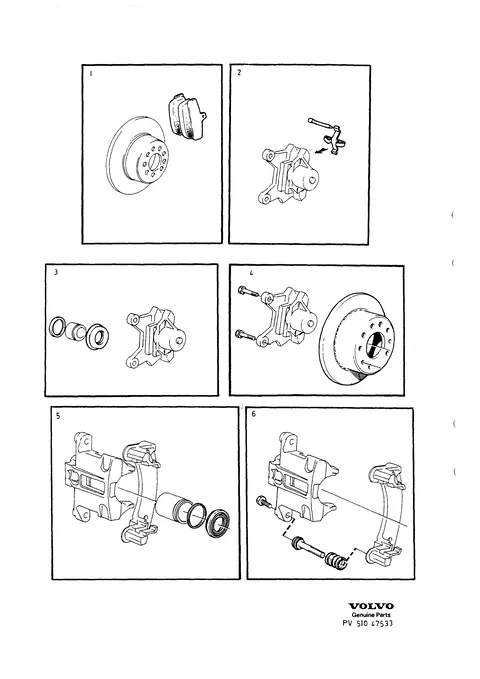 1

2

3

4

5

6

VOLVO
Genuine Parts
PV 510 47533