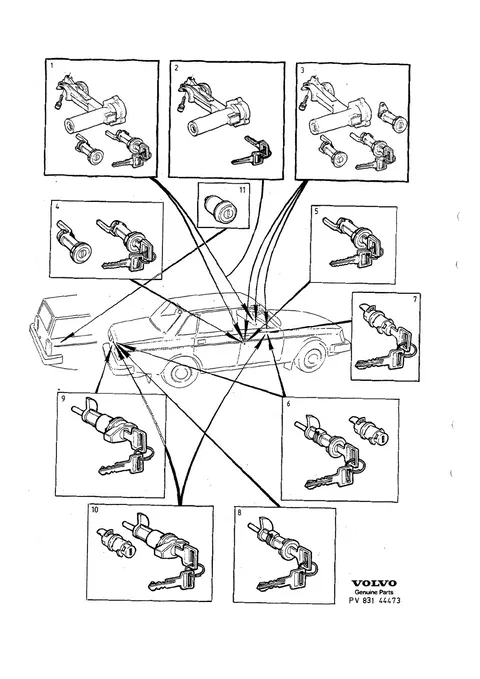 1
2
3
11
4
5
7
9
6
10
8
VOLVO
Genuine Parts
PV 831 44473