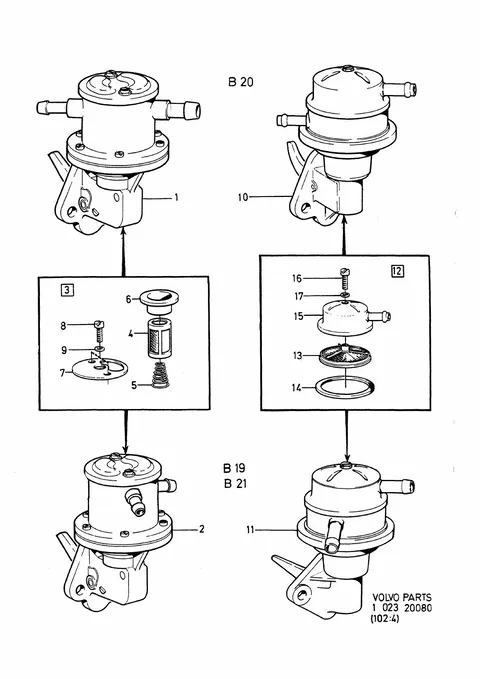 B 20

1

10

3

6

8

4

9

7

5

12

16

17

15

13

14

B 19
B 21

2

11

VOLVO PARTS
1 023 20080
(102:4)