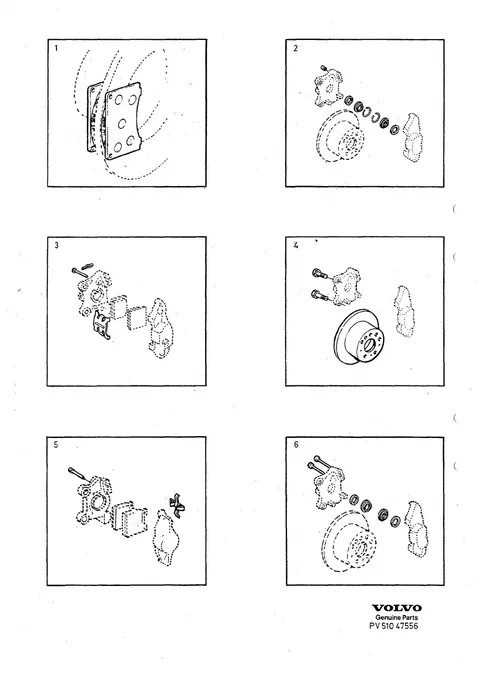 1

2

3

4

5

6

VOLVO
Genuine Parts
PV 510 47556