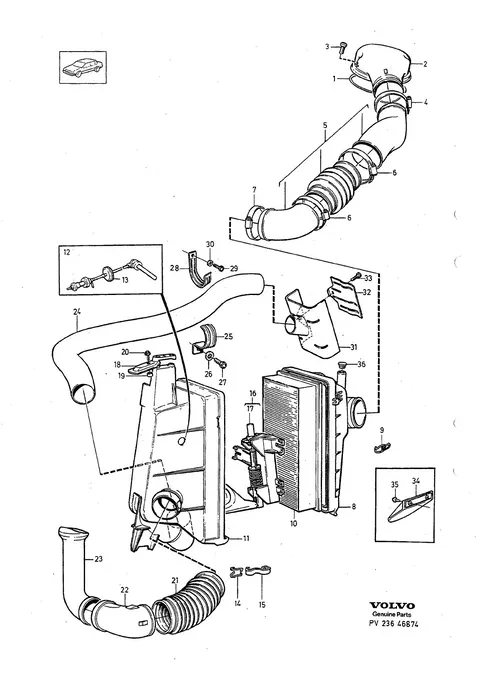 3
2
1
4
5
6
7
6
12
13
30
28
29
33
32
24
25
31
20
18
19
26
27
36
16
17
9
35
34
8
10
11
23
22
21
14
15
VOLVO
Genuine Parts
PV 236 46874