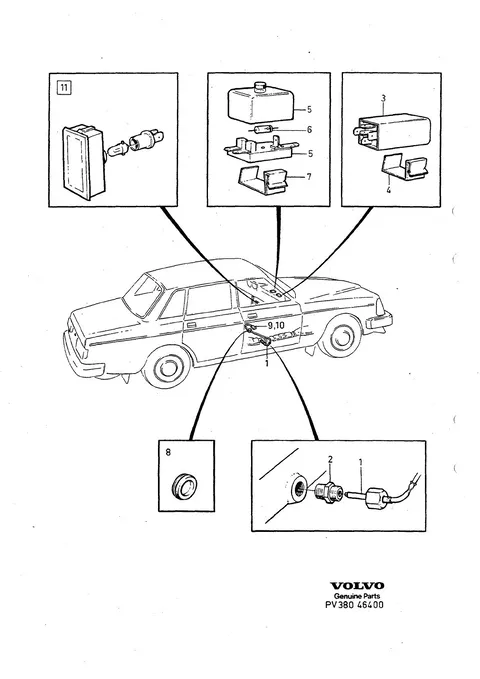 11

5
6
5
7

3
4

9,10
1

8

2
1

VOLVO
Genuine Parts
PV380 46400