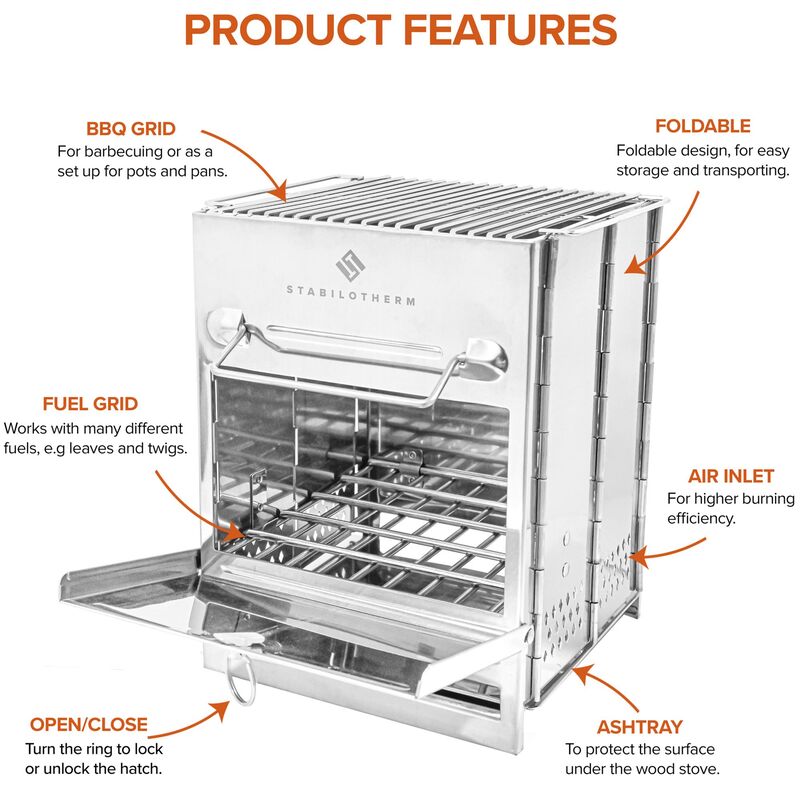 PRODUCT FEATURES

BBQ GRID
For barbecuing or as a set up for pots and pans.

FOLDABLE
Foldable design, for easy storage and transporting.

STABILOTHERM

FUEL GRID
Works with many different fuels, e.g leaves and twigs.

AIR INLET
For higher burning efficiency.

OPEN/CLOSE
Turn the ring to lock or unlock the hatch.

ASHTRAY
To protect the surface under the wood stove.