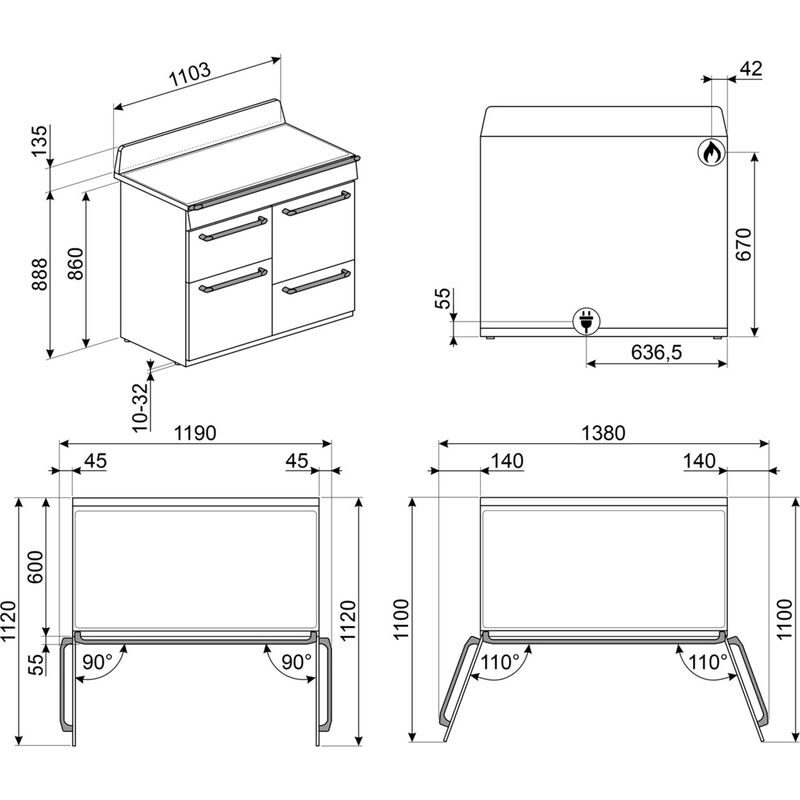 1103

135

888

860

10-32

42

670

55

636,5

1190

45

45

1120

600

55

90°

90°

1120

1380

140

140

1100

110°

110°

1100