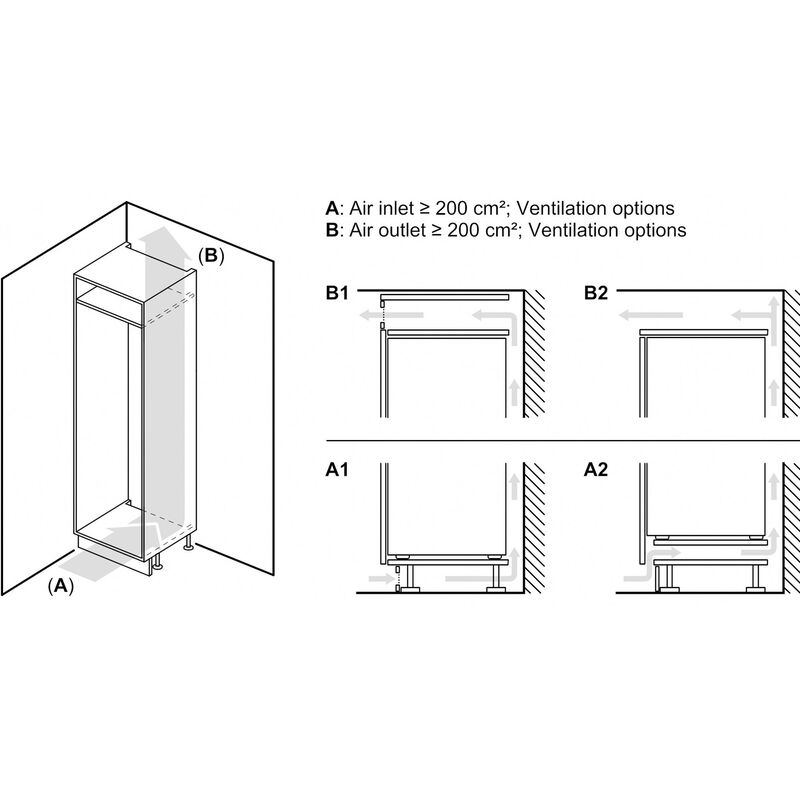 (B)

(A)

A: Air inlet ≥ 200 cm²; Ventilation options
B: Air outlet ≥ 200 cm²; Ventilation options

B1

B2

A1

A2