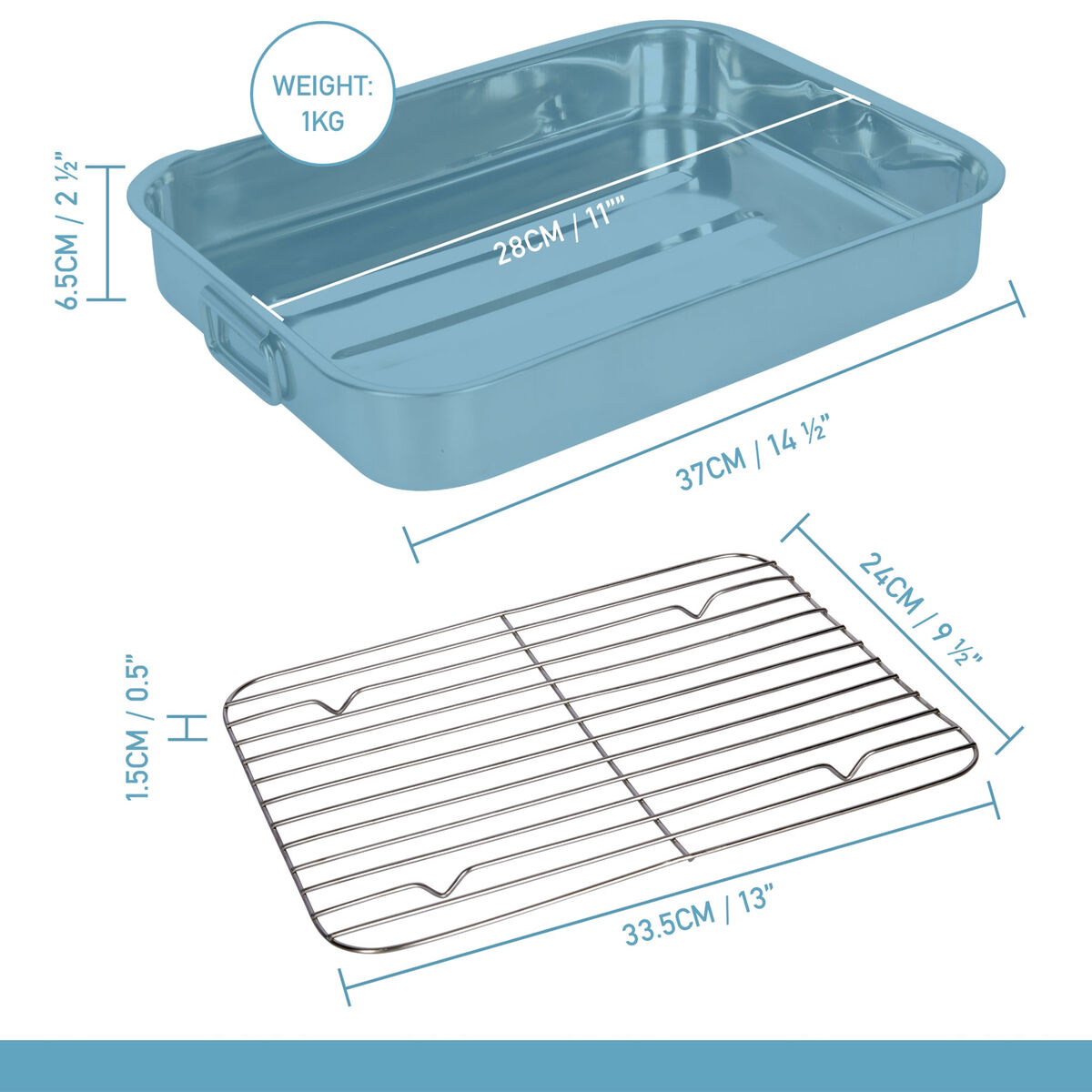 WEIGHT:
1KG

6.5CM / 2 ½"

28CM / 11""

37CM / 14 ½"

24CM / 9 ½"

1.5CM / 0.5"

33.5CM / 13"