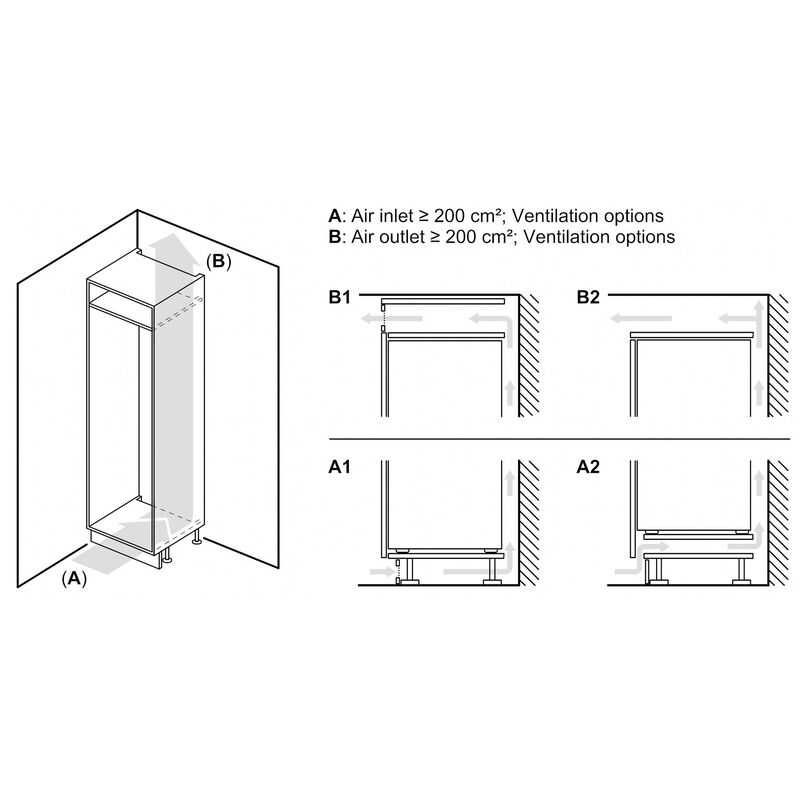 (B)

(A)

A: Air inlet ≥ 200 cm²; Ventilation options
B: Air outlet ≥ 200 cm²; Ventilation options

B1

B2

A1

A2