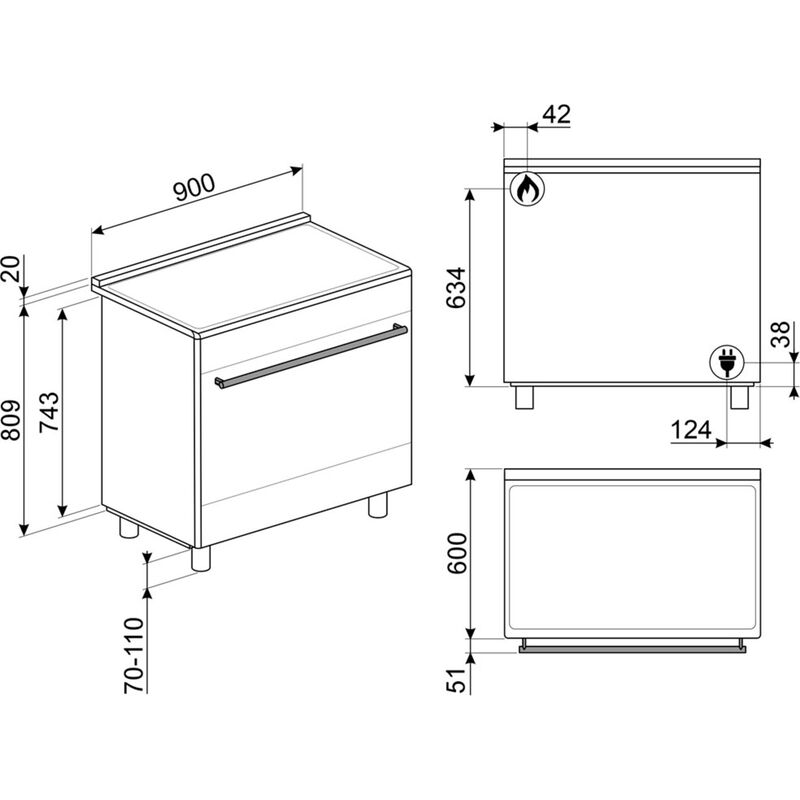 900
20
809
743
70-110
42
634
38
124
600
51