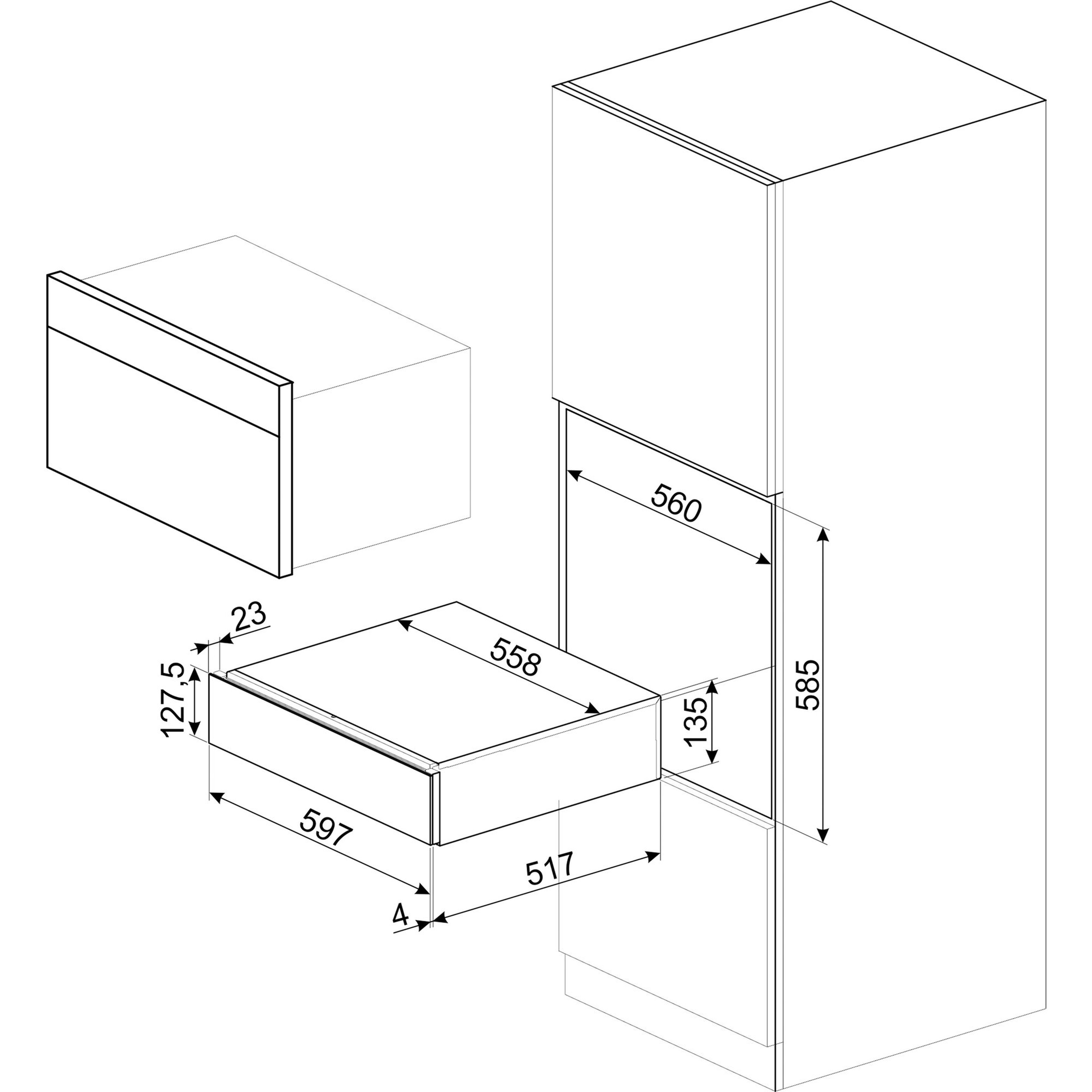 560
23
558
127,5
135
585
597
517
4