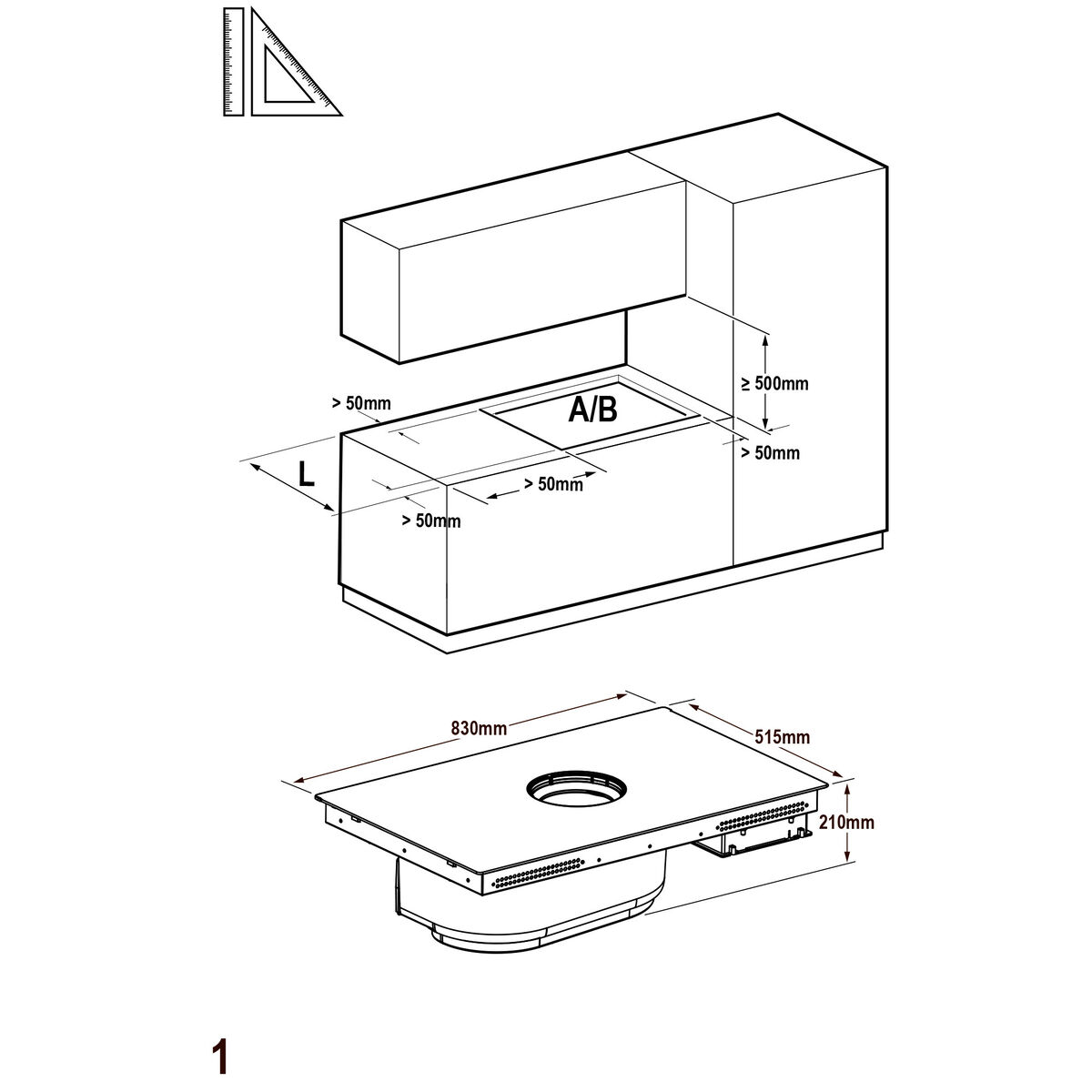 ≥ 500mm

> 50mm

A/B

> 50mm

L

> 50mm

> 50mm

830mm

515mm

210mm

1