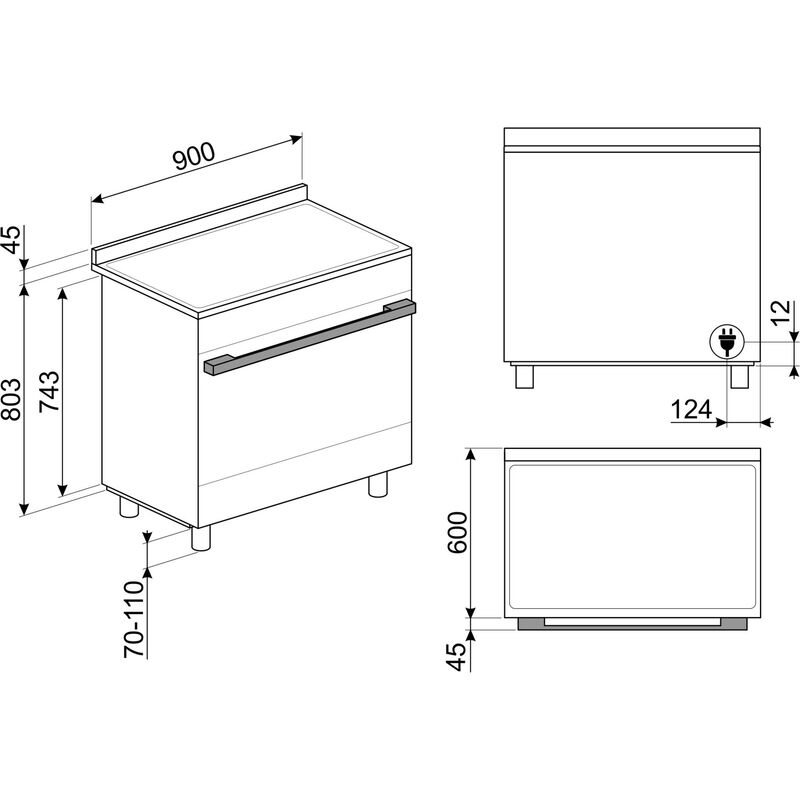 900
45
803
743
70-110
12
124
600
45