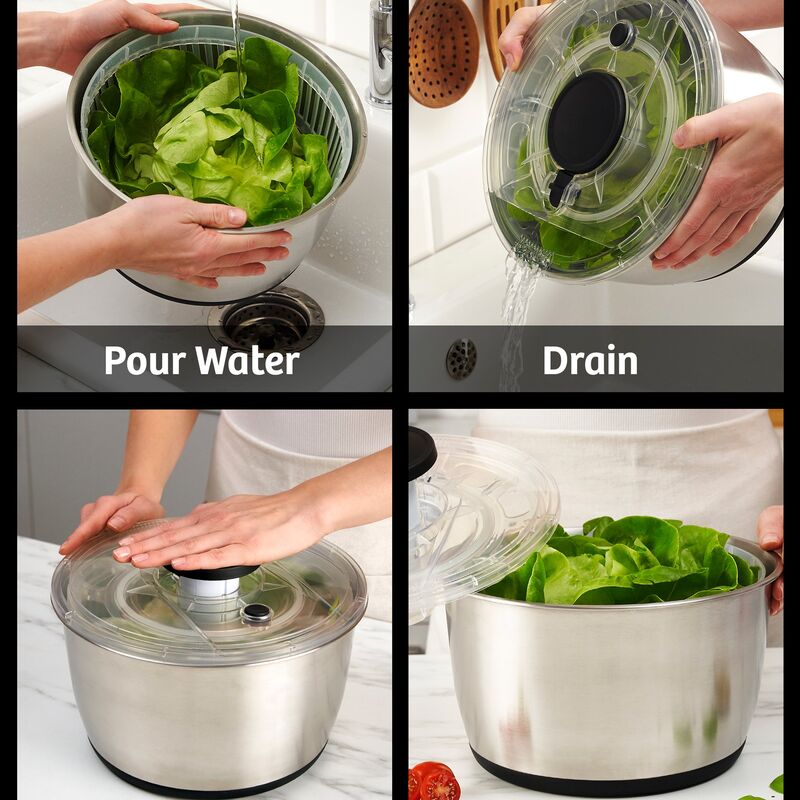 Pour Water

Drain