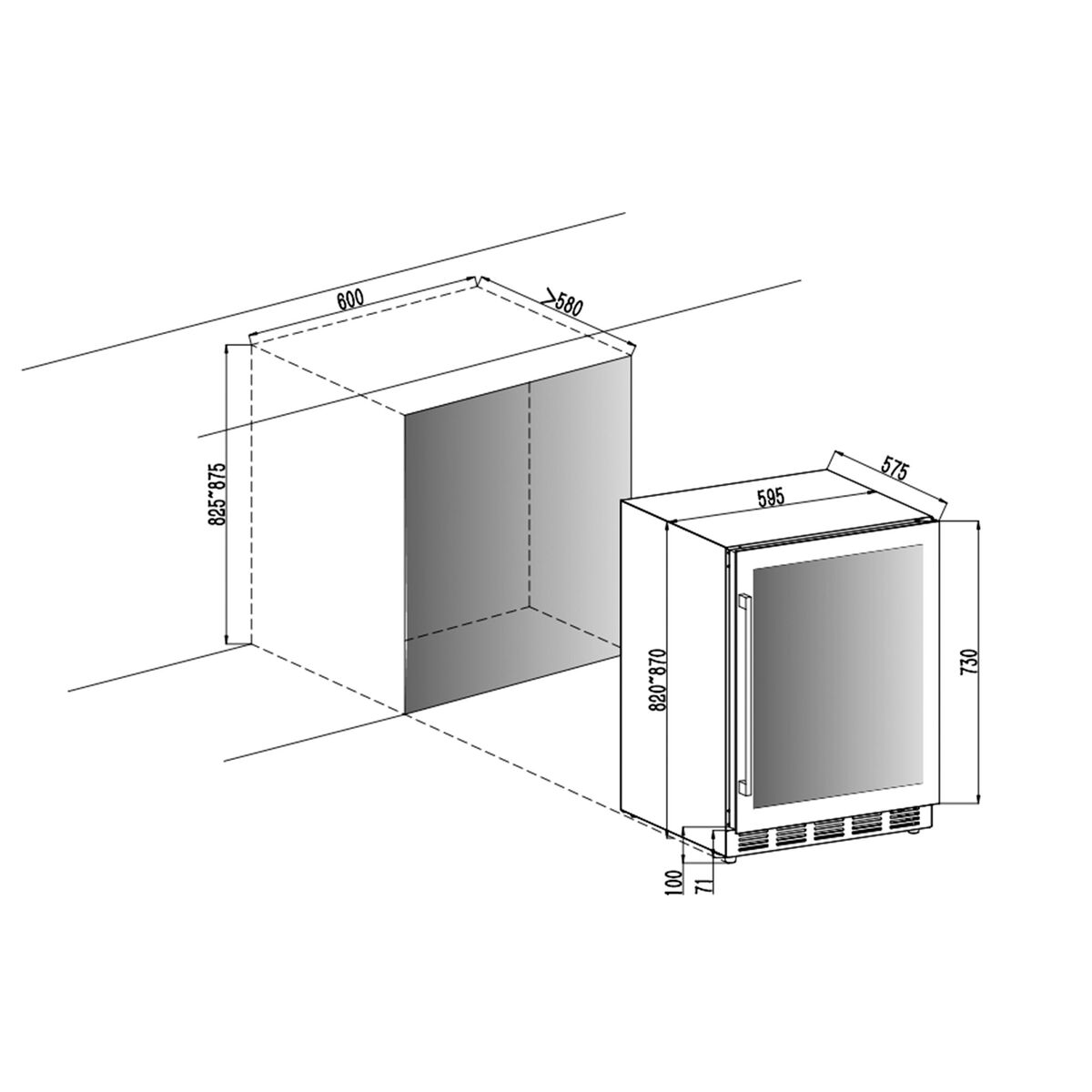 600

≥580

825~875

575

595

820~870

730

100

71