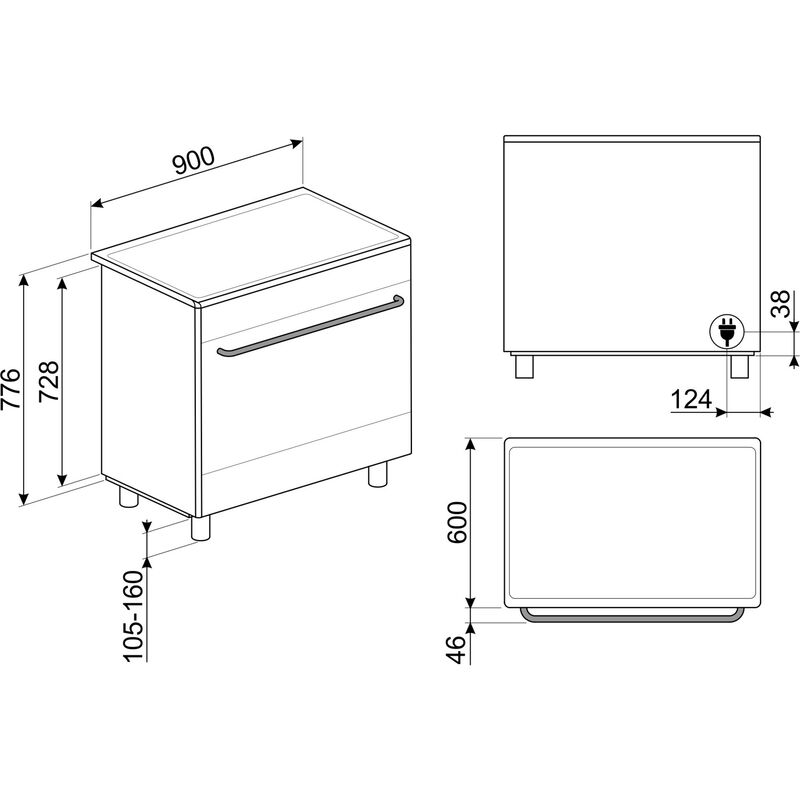 900

776

728

105-160

38

124

600

46