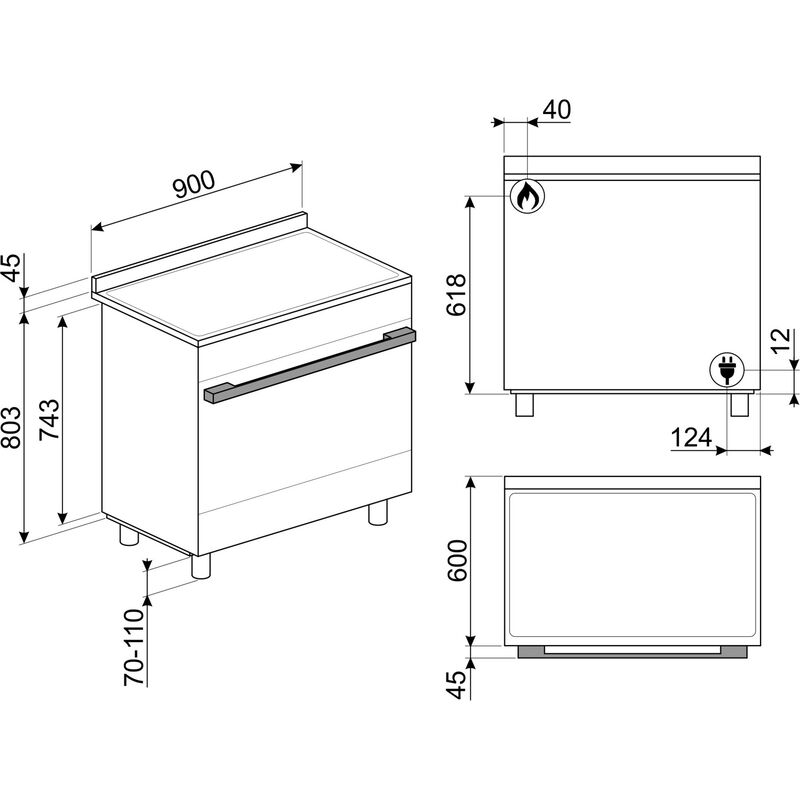 900
45
803
743
70-110
40
618
12
124
600
45