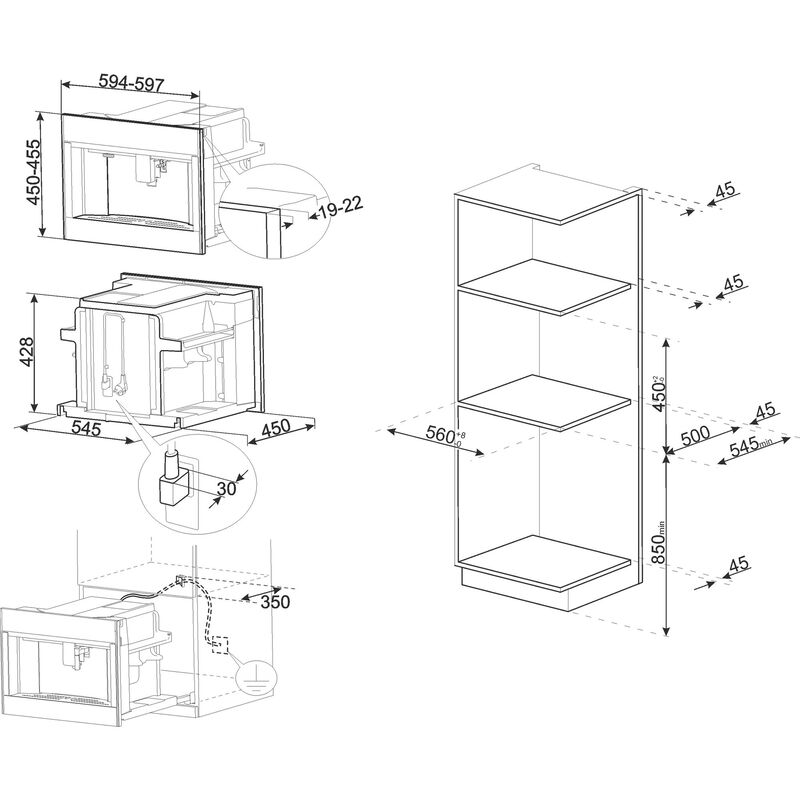 594-597

450-455

19-22

428

545

450

30

350

45

45

$450^{+2}_{-0}$

45

$560^{+8}_{-0}$

500

$545_{min}$

$850_{min}$

45