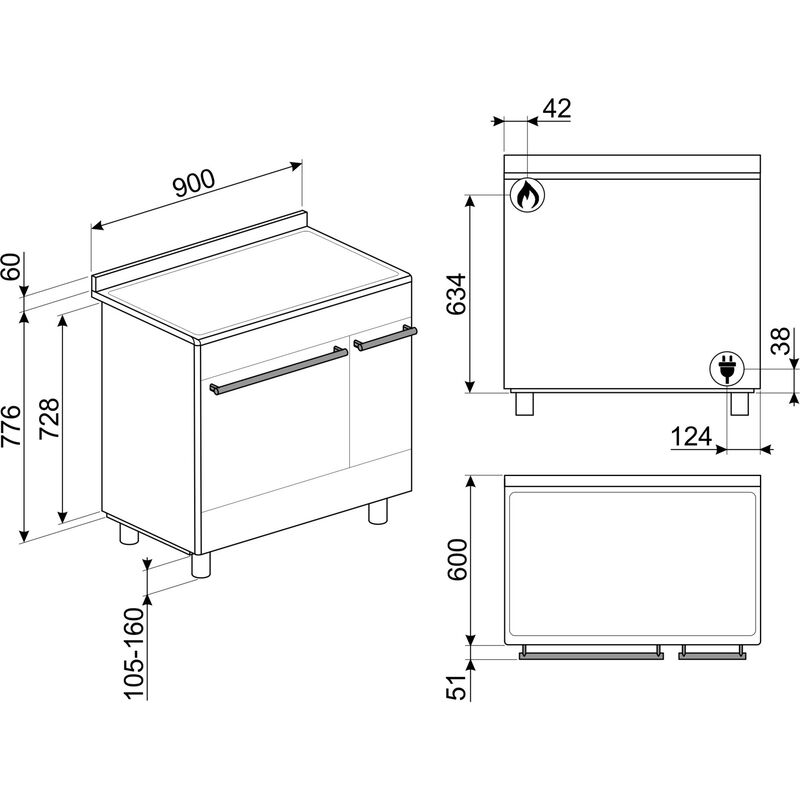 900
60
776
728
105-160
42
634
38
124
600
51