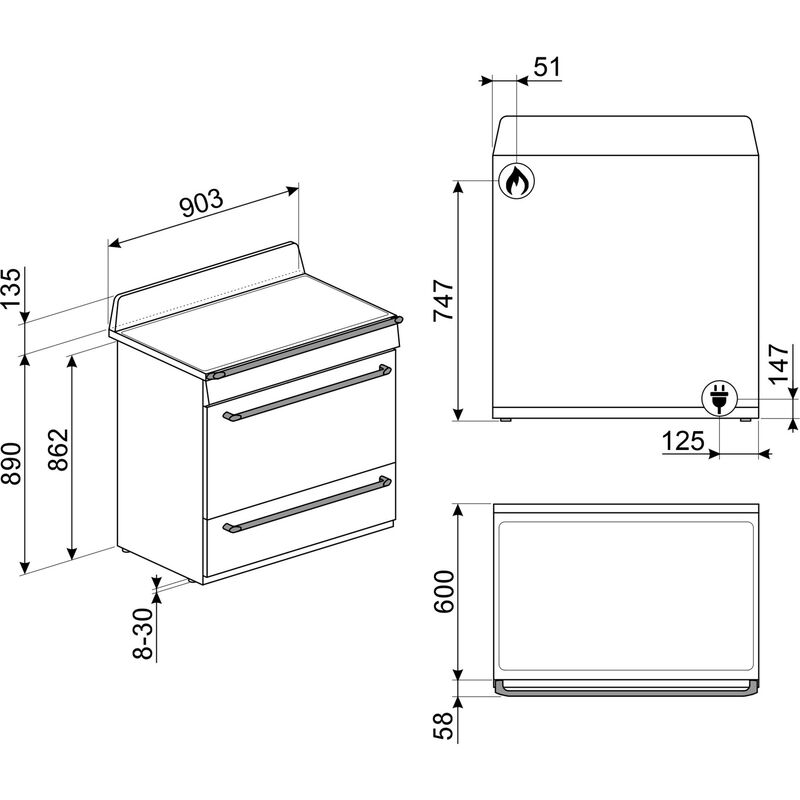 903

135

890

862

8-30

51

747

147

125

600

58