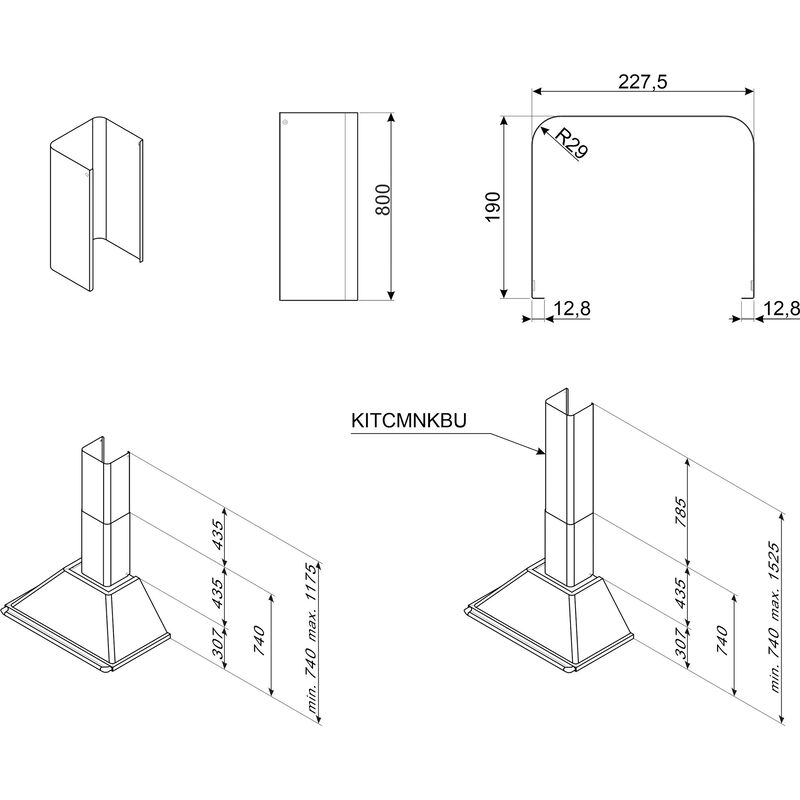 800

227,5

R29

190

12,8

12,8

435

435

307

740

min. 740 max. 1175

KITCMNKBU

785

435

307

740

min. 740 max. 1525