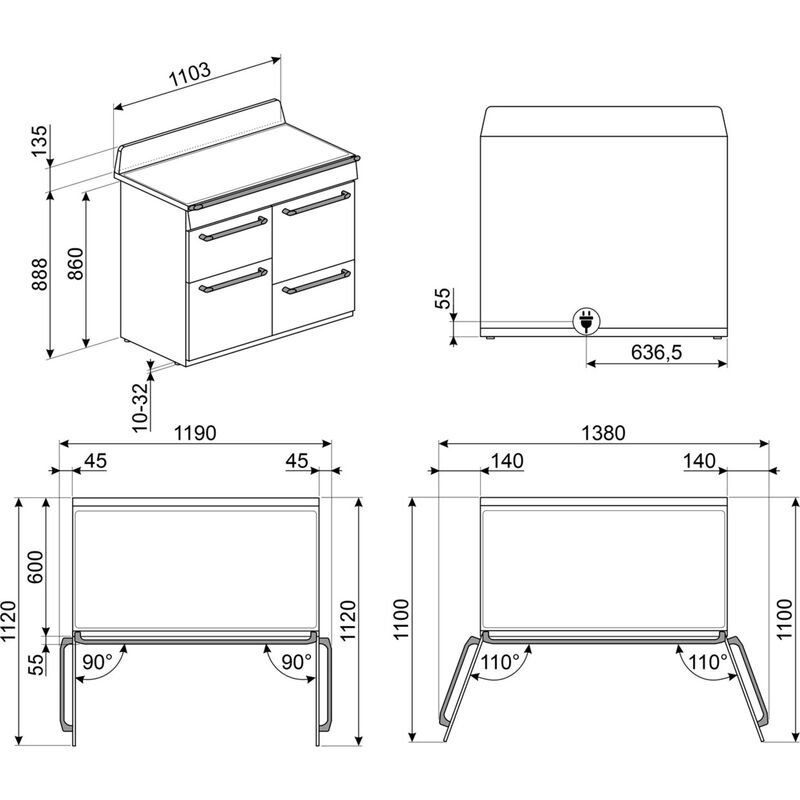 1103
135
888
860
10-32
55
636,5
1190
45
45
1120
600
55
90°
90°
1120
1380
140
140
1100
110°
110°
1100