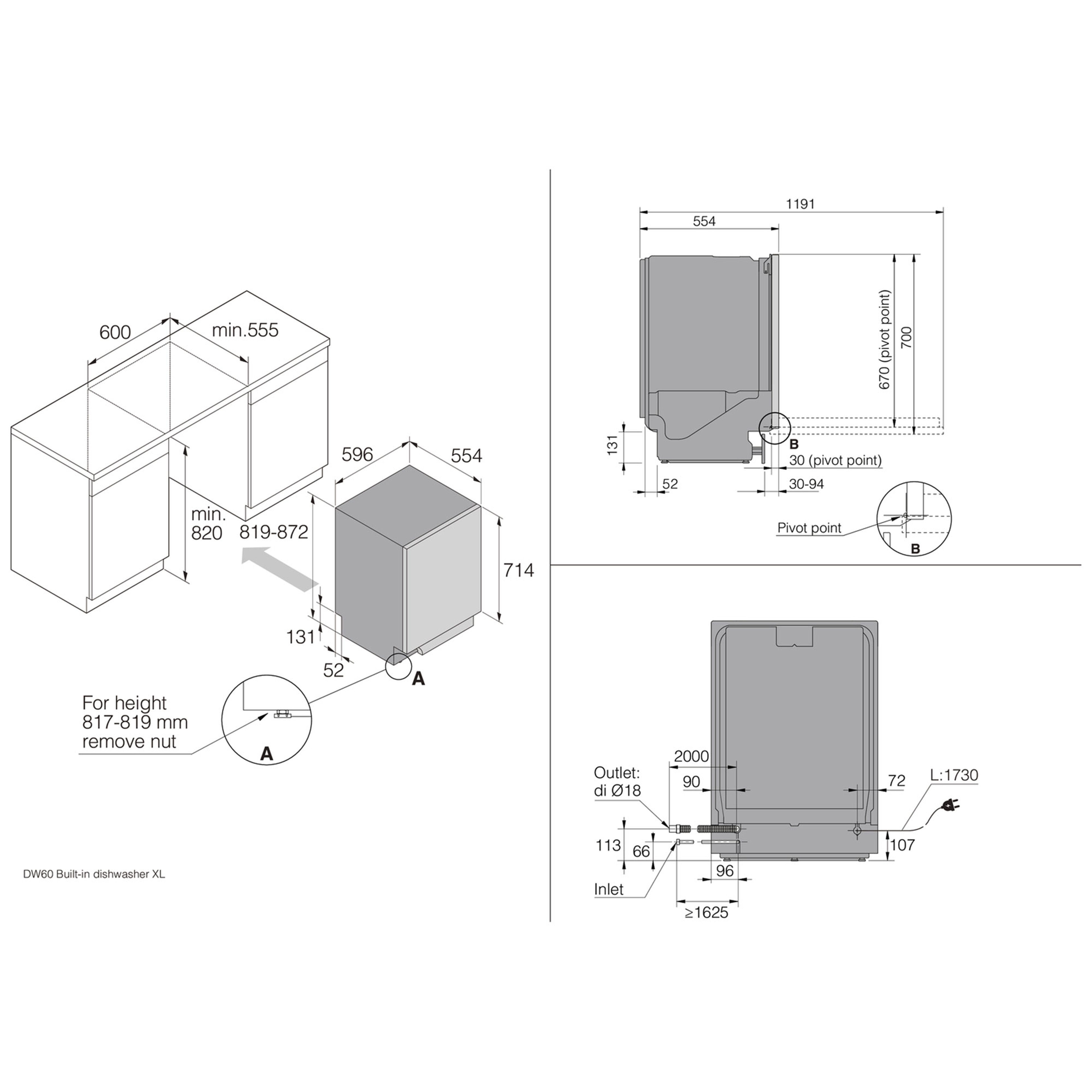 600

min.555

596

554

min.
820

819-872

714

131

52

A

For height 817-819 mm remove nut

A

DW60 Built-in dishwasher XL

1191

554

670 (pivot point)

700

131

B

30 (pivot point)

52

30-94

Pivot point

B

2000

Outlet:
di Ø18

90

72

L:1730

113

66

107

96

Inlet

≥1625